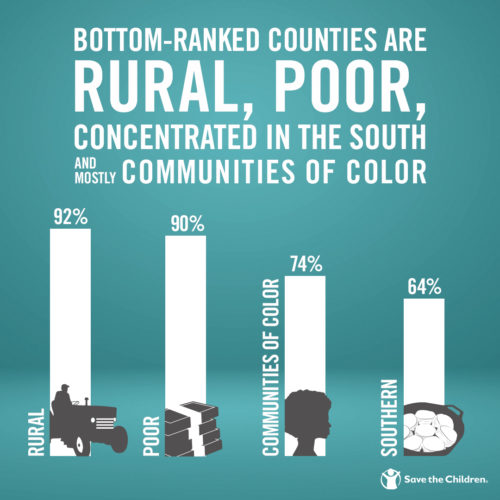 BOTTOM-RANKED COUNTIES ARE
RURAL, POOR,
CONCENTRATED IN THE SOUTH
AND MOSTLY COMMUNITIES OF COLOR

92%
RURAL

90%
POOR

74%
COMMUNITIES OF COLOR

64%
SOUTHERN

Save the Children.